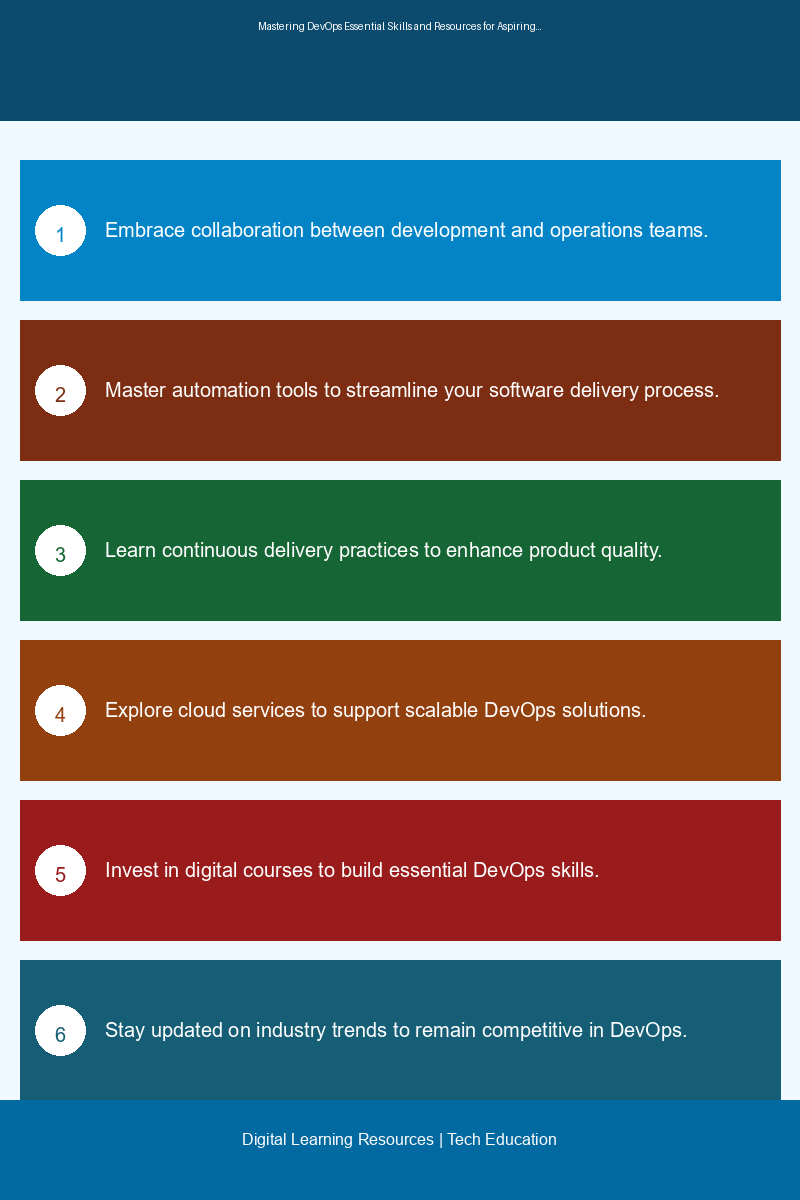 Mastering DevOps Essential Skills and Resources for Aspiring...

1 Embrace collaboration between development and operations teams.

2 Master automation tools to streamline your software delivery process.

3 Learn continuous delivery practices to enhance product quality.

4 Explore cloud services to support scalable DevOps solutions.

5 Invest in digital courses to build essential DevOps skills.

6 Stay updated on industry trends to remain competitive in DevOps.

Digital Learning Resources | Tech Education