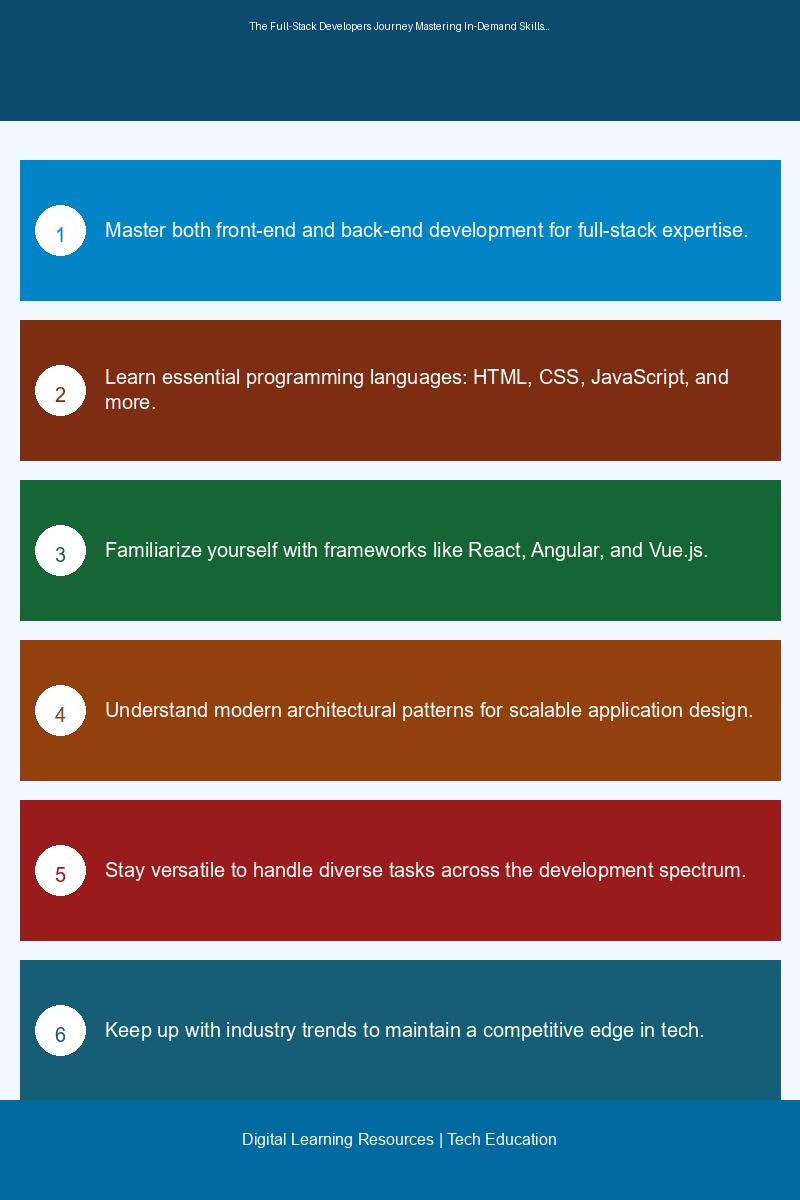 The Full-Stack Developers Journey Mastering In-Demand Skills...

1 Master both front-end and back-end development for full-stack expertise.

2 Learn essential programming languages: HTML, CSS, JavaScript, and more.

3 Familiarize yourself with frameworks like React, Angular, and Vue.js.

4 Understand modern architectural patterns for scalable application design.

5 Stay versatile to handle diverse tasks across the development spectrum.

6 Keep up with industry trends to maintain a competitive edge in tech.

Digital Learning Resources | Tech Education