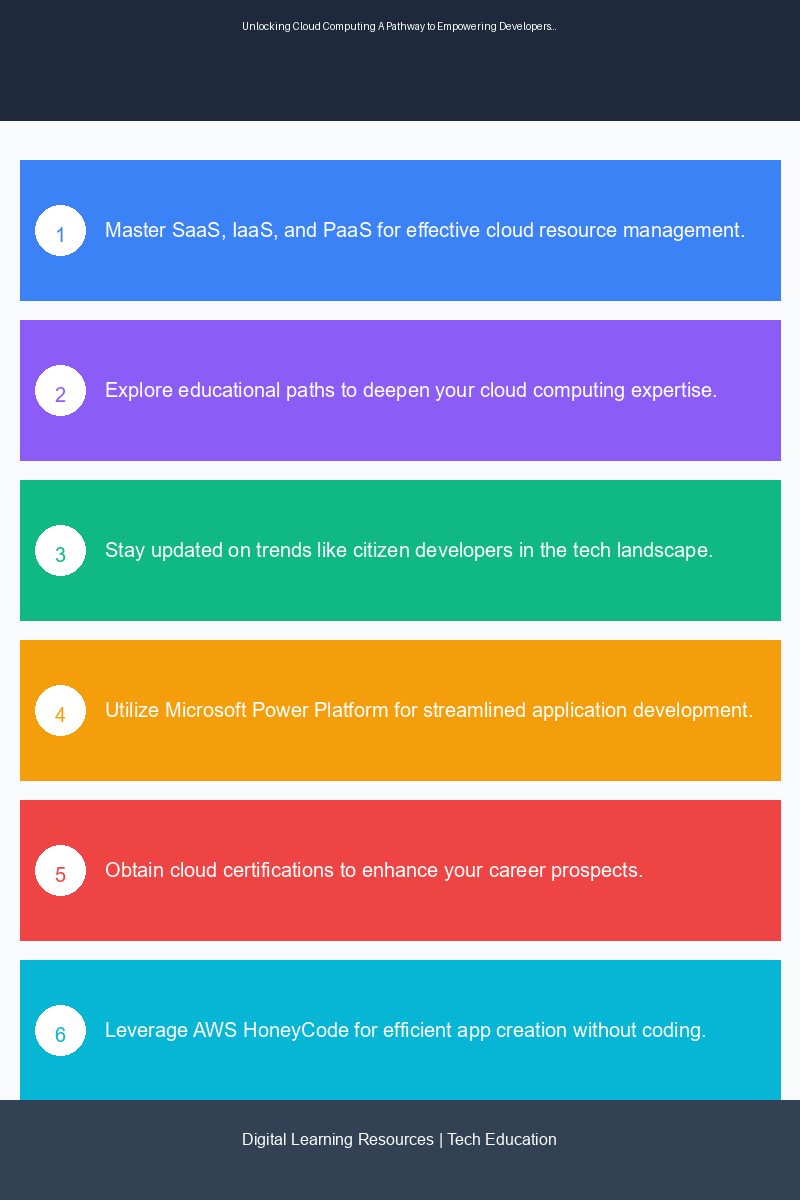 Unlocking Cloud Computing A Pathway to Empowering Developers...

1
Master SaaS, IaaS, and PaaS for effective cloud resource management.

2
Explore educational paths to deepen your cloud computing expertise.

3
Stay updated on trends like citizen developers in the tech landscape.

4
Utilize Microsoft Power Platform for streamlined application development.

5
Obtain cloud certifications to enhance your career prospects.

6
Leverage AWS HoneyCode for efficient app creation without coding.

Digital Learning Resources | Tech Education