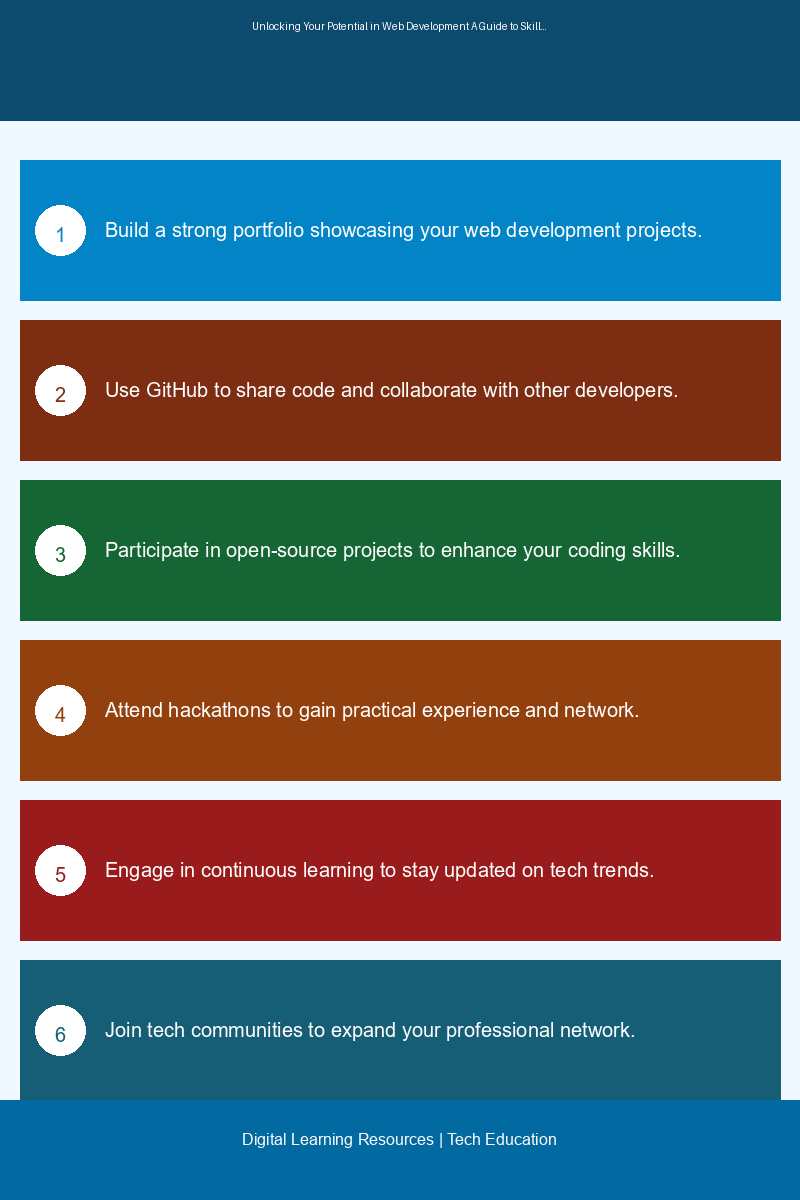 Unlocking Your Potential in Web Development A Guide to Skill...

1 Build a strong portfolio showcasing your web development projects.

2 Use GitHub to share code and collaborate with other developers.

3 Participate in open-source projects to enhance your coding skills.

4 Attend hackathons to gain practical experience and network.

5 Engage in continuous learning to stay updated on tech trends.

6 Join tech communities to expand your professional network.

Digital Learning Resources | Tech Education