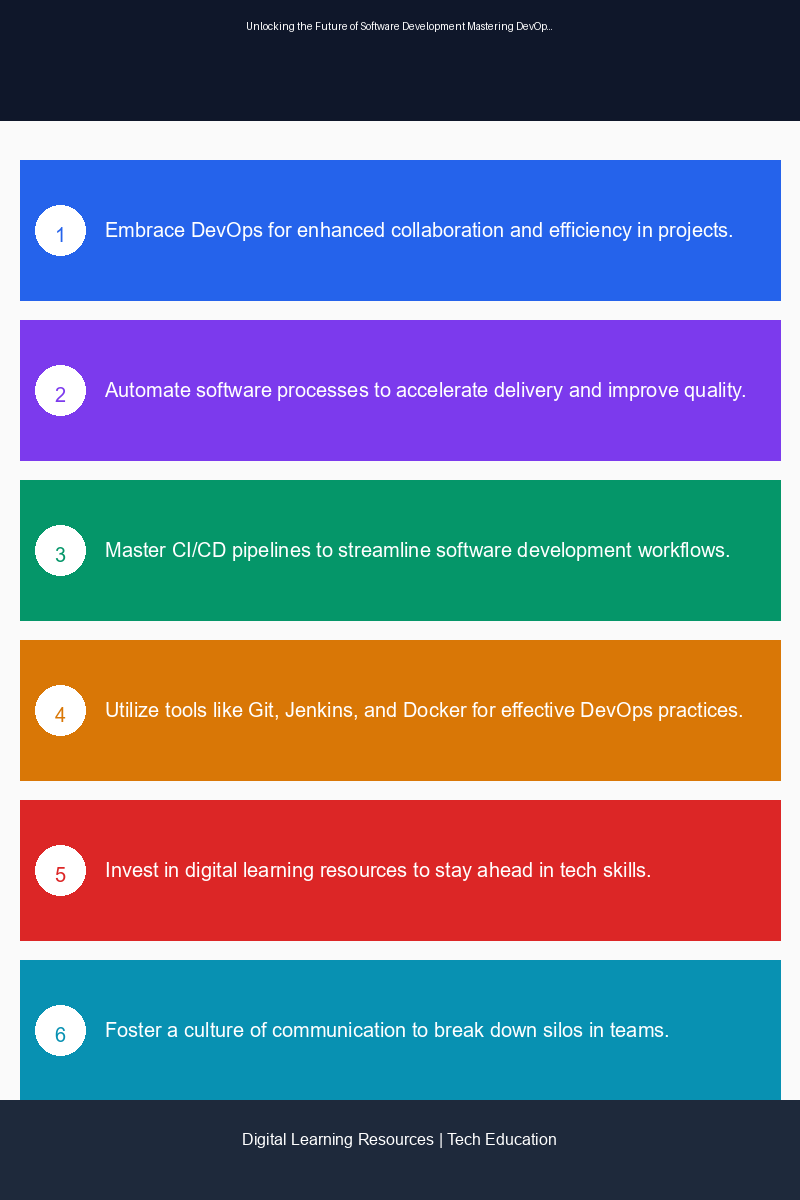 Unlocking the Future of Software Development Mastering DevOp...

1 Embrace DevOps for enhanced collaboration and efficiency in projects.

2 Automate software processes to accelerate delivery and improve quality.

3 Master CI/CD pipelines to streamline software development workflows.

4 Utilize tools like Git, Jenkins, and Docker for effective DevOps practices.

5 Invest in digital learning resources to stay ahead in tech skills.

6 Foster a culture of communication to break down silos in teams.

Digital Learning Resources | Tech Education