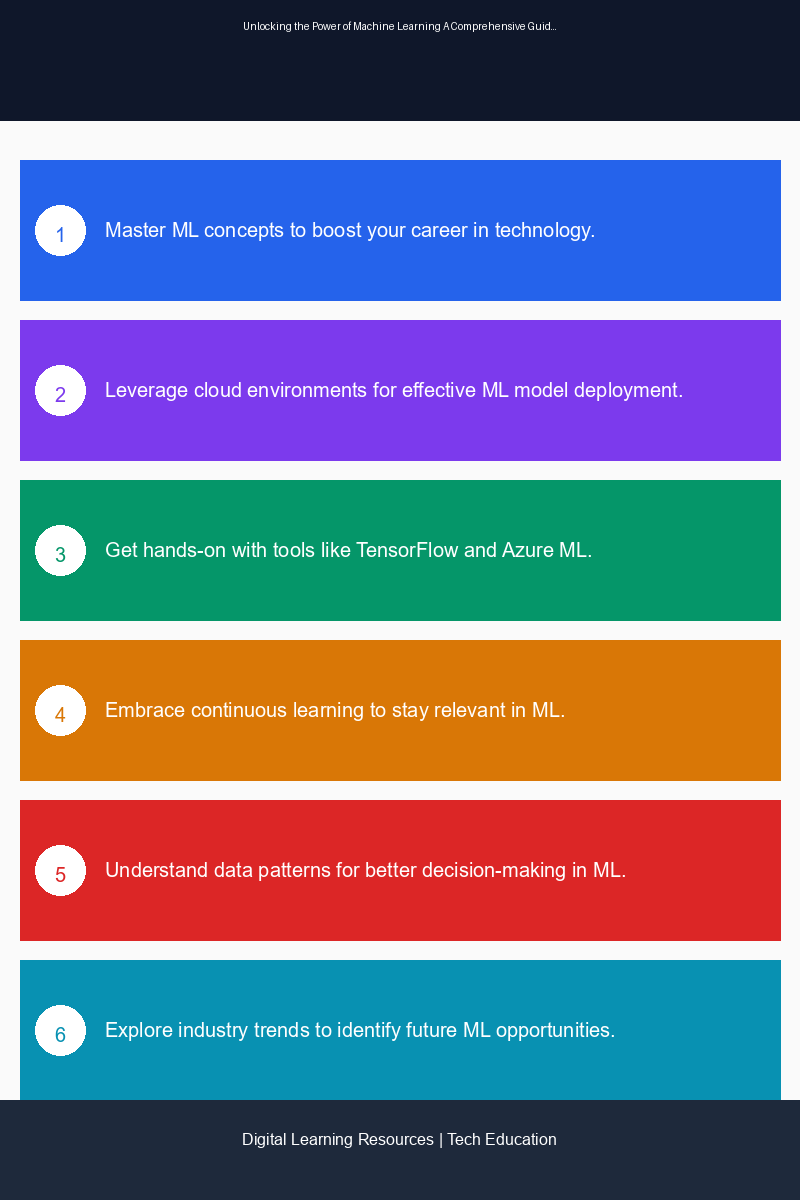 Unlocking the Power of Machine Learning A Comprehensive Guid...

1 Master ML concepts to boost your career in technology.

2 Leverage cloud environments for effective ML model deployment.

3 Get hands-on with tools like TensorFlow and Azure ML.

4 Embrace continuous learning to stay relevant in ML.

5 Understand data patterns for better decision-making in ML.

6 Explore industry trends to identify future ML opportunities.

Digital Learning Resources | Tech Education