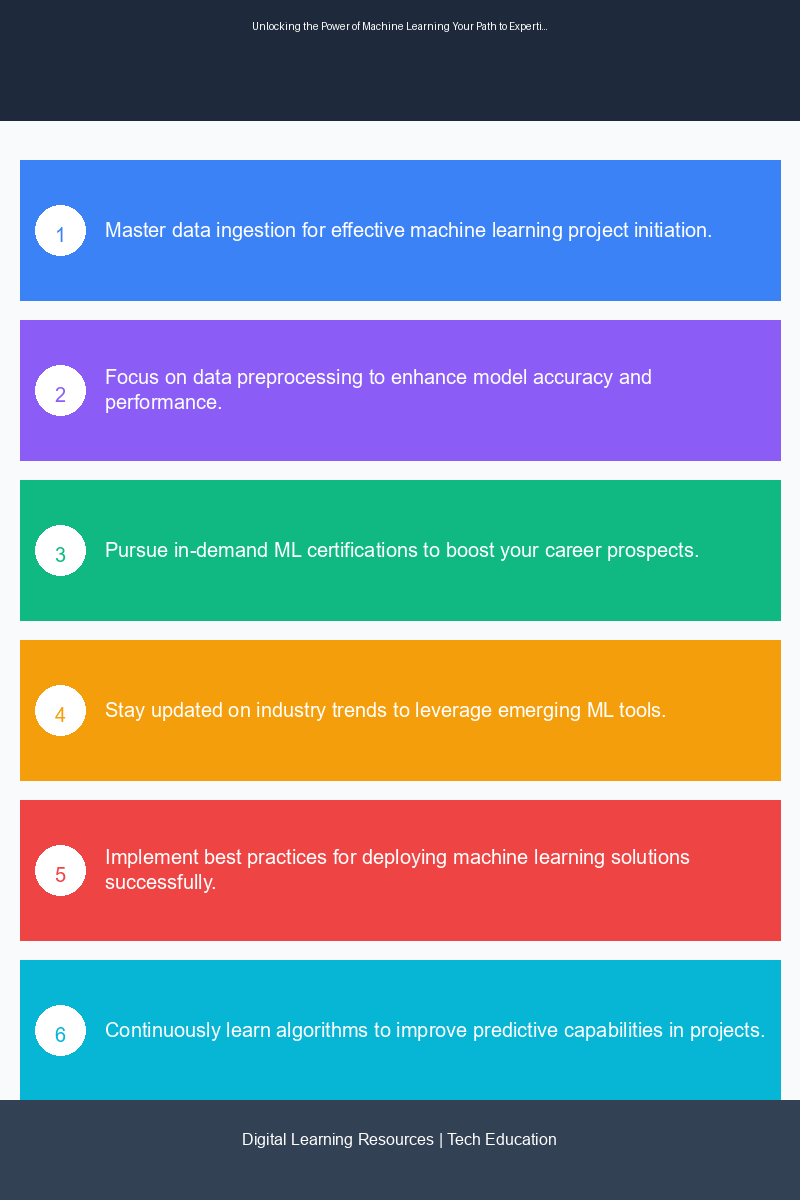 Unlocking the Power of Machine Learning Your Path to Experti...

1
Master data ingestion for effective machine learning project initiation.

2
Focus on data preprocessing to enhance model accuracy and performance.

3
Pursue in-demand ML certifications to boost your career prospects.

4
Stay updated on industry trends to leverage emerging ML tools.

5
Implement best practices for deploying machine learning solutions successfully.

6
Continuously learn algorithms to improve predictive capabilities in projects.

Digital Learning Resources | Tech Education