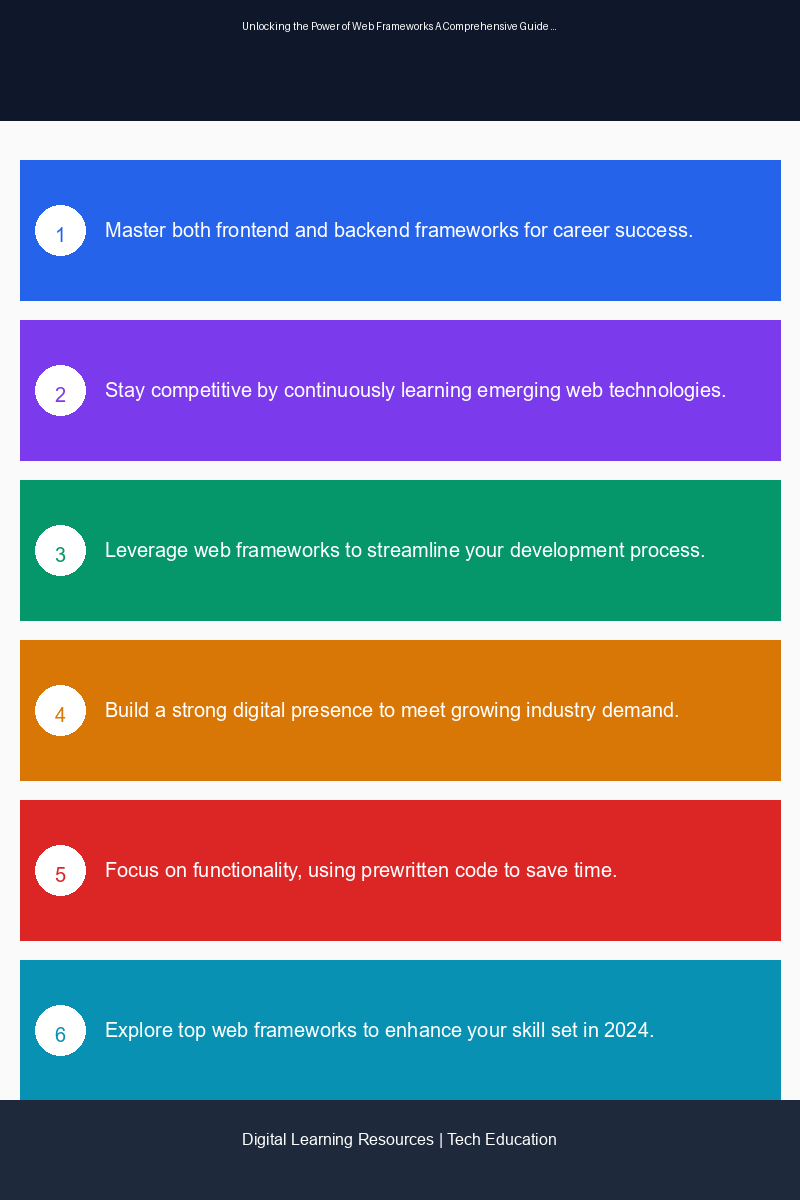 Unlocking the Power of Web Frameworks A Comprehensive Guide ...

1 Master both frontend and backend frameworks for career success.

2 Stay competitive by continuously learning emerging web technologies.

3 Leverage web frameworks to streamline your development process.

4 Build a strong digital presence to meet growing industry demand.

5 Focus on functionality, using prewritten code to save time.

6 Explore top web frameworks to enhance your skill set in 2024.

Digital Learning Resources | Tech Education