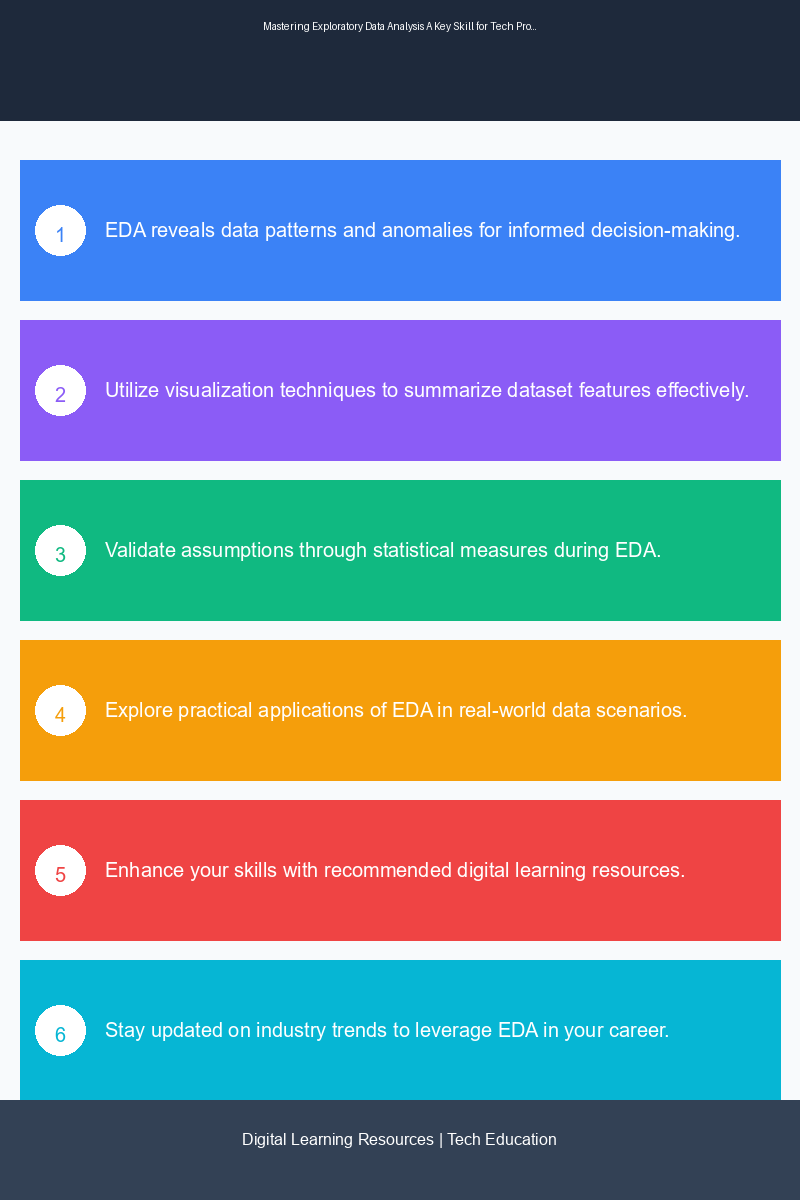 Mastering Exploratory Data Analysis A Key Skill for Tech Pro...

1 EDA reveals data patterns and anomalies for informed decision-making.

2 Utilize visualization techniques to summarize dataset features effectively.

3 Validate assumptions through statistical measures during EDA.

4 Explore practical applications of EDA in real-world data scenarios.

5 Enhance your skills with recommended digital learning resources.

6 Stay updated on industry trends to leverage EDA in your career.

Digital Learning Resources | Tech Education