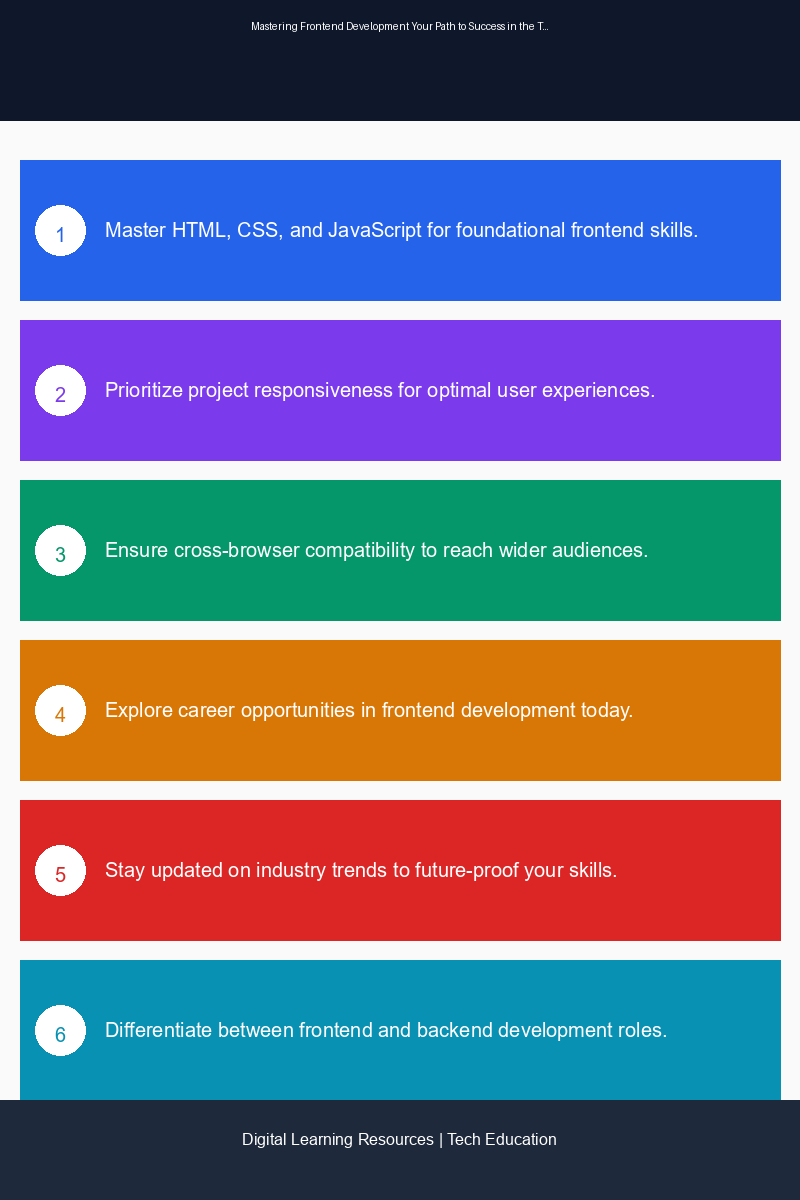 Mastering Frontend Development Your Path to Success in the T...

1 Master HTML, CSS, and JavaScript for foundational frontend skills.

2 Prioritize project responsiveness for optimal user experiences.

3 Ensure cross-browser compatibility to reach wider audiences.

4 Explore career opportunities in frontend development today.

5 Stay updated on industry trends to future-proof your skills.

6 Differentiate between frontend and backend development roles.

Digital Learning Resources | Tech Education